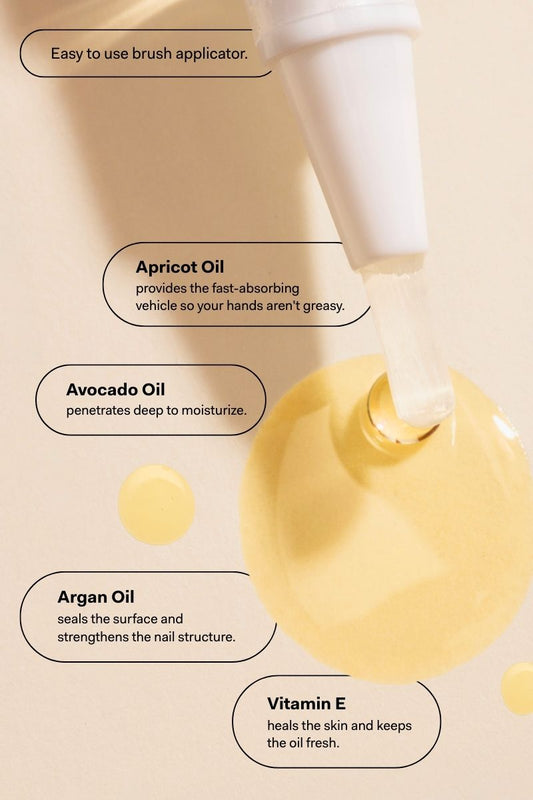 Easy to use brush applicator.

Apricot Oil
provides the fast-absorbing vehicle so your hands aren't greasy.

Avocado Oil
penetrates deep to moisturize.

Argan Oil
seals the surface and strengthens the nail structure.

Vitamin E
heals the skin and keeps the oil fresh.